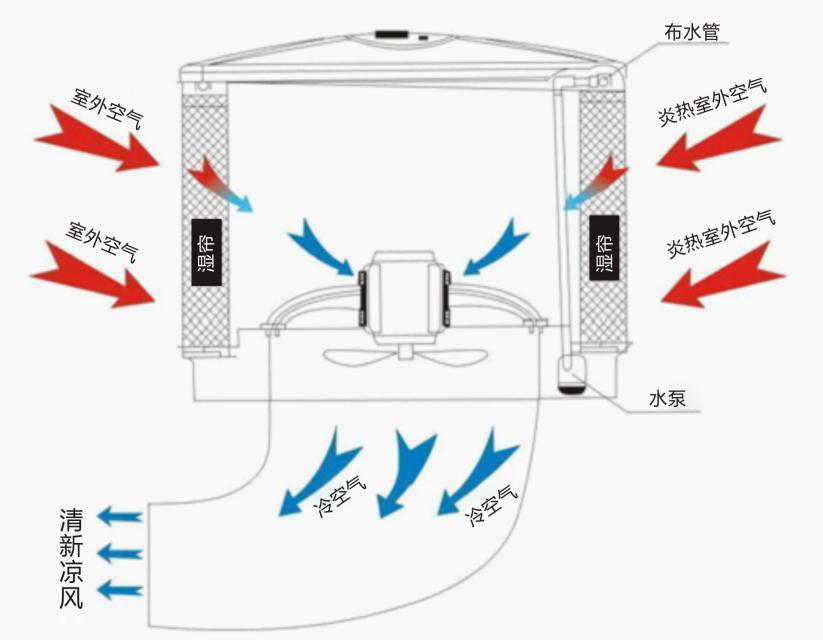 布水管

室外空气

炎热室外空气

湿帘

湿帘

室外空气

炎热室外空气

水泵

冷空气

冷空气

清新凉风